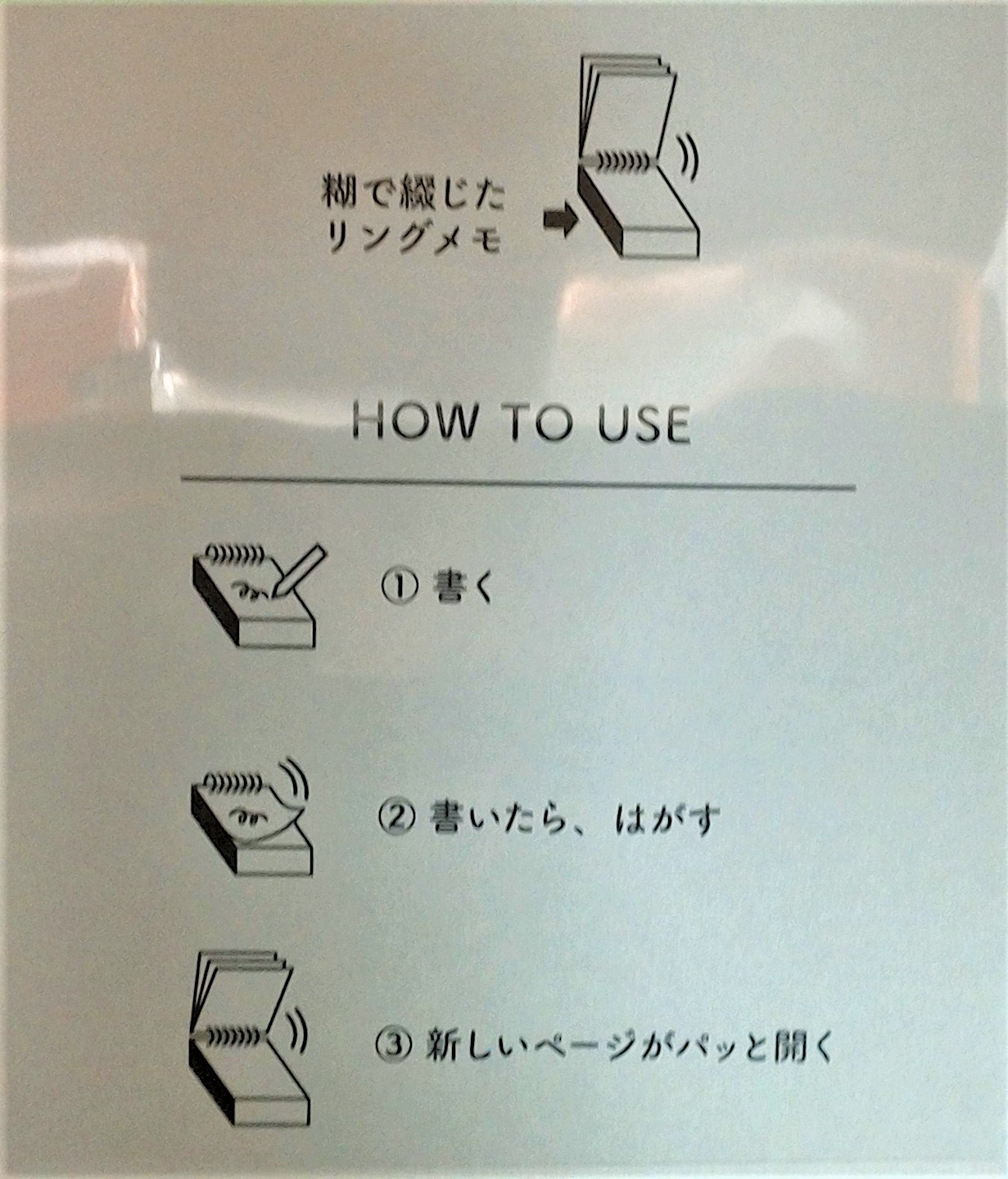 糊で綴じた
リングメモ

HOW TO USE

① 書く

② 書いたら、はがす

③ 新しいページがパッと開く